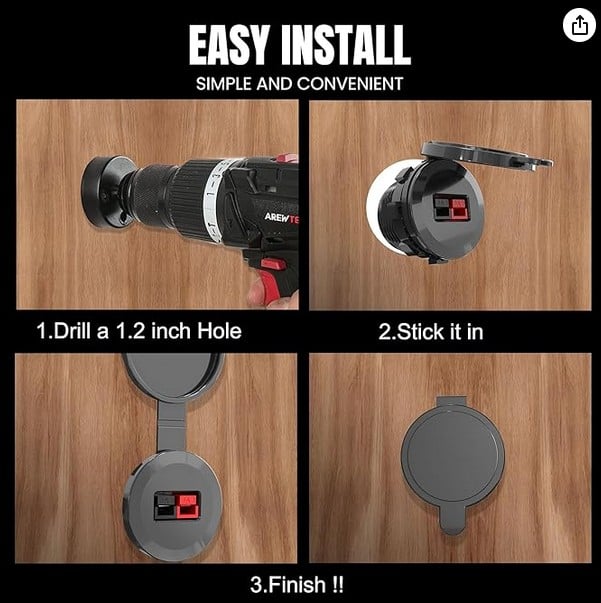 EASY INSTALL
SIMPLE AND CONVENIENT

AREWTE

1.Drill a 1.2 inch Hole

2.Stick it in

3.Finish !!