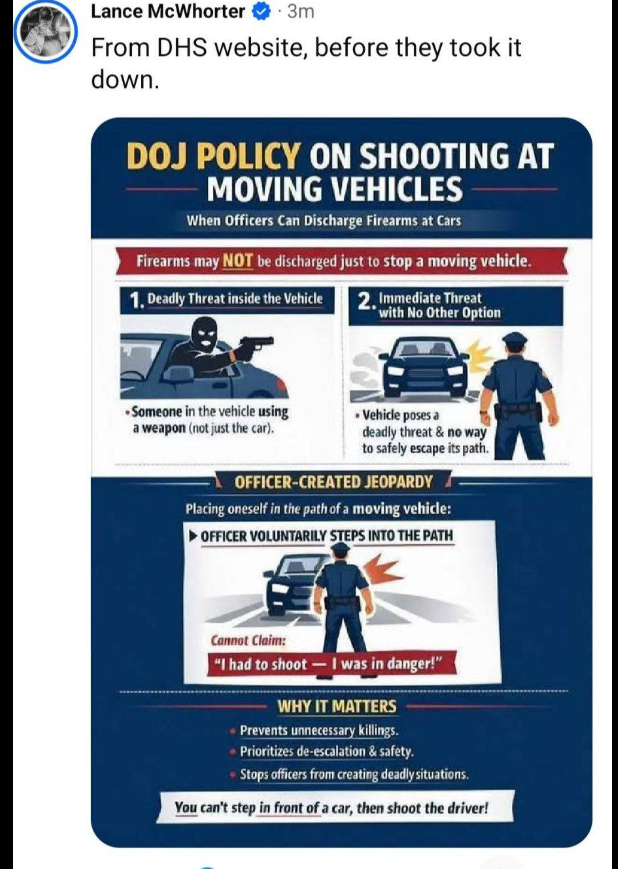 Lance McWhorter · 3m
From DHS website, before they took it down.

DOJ POLICY ON SHOOTING AT MOVING VEHICLES
When Officers Can Discharge Firearms at Cars

Firearms may NOT be discharged just to stop a moving vehicle.

1. Deadly Threat inside the Vehicle
• Someone in the vehicle using a weapon (not just the car).

2. Immediate Threat with No Other Option
• Vehicle poses a deadly threat & no way to safely escape its path.

OFFICER-CREATED JEOPARDY
Placing oneself in the path of a moving vehicle:
▶ OFFICER VOLUNTARILY STEPS INTO THE PATH
Cannot Claim:
"I had to shoot — I was in danger!"

WHY IT MATTERS
• Prevents unnecessary killings.
• Prioritizes de-escalation & safety.
• Stops officers from creating deadly situations.

You can't step in front of a car, then shoot the driver!