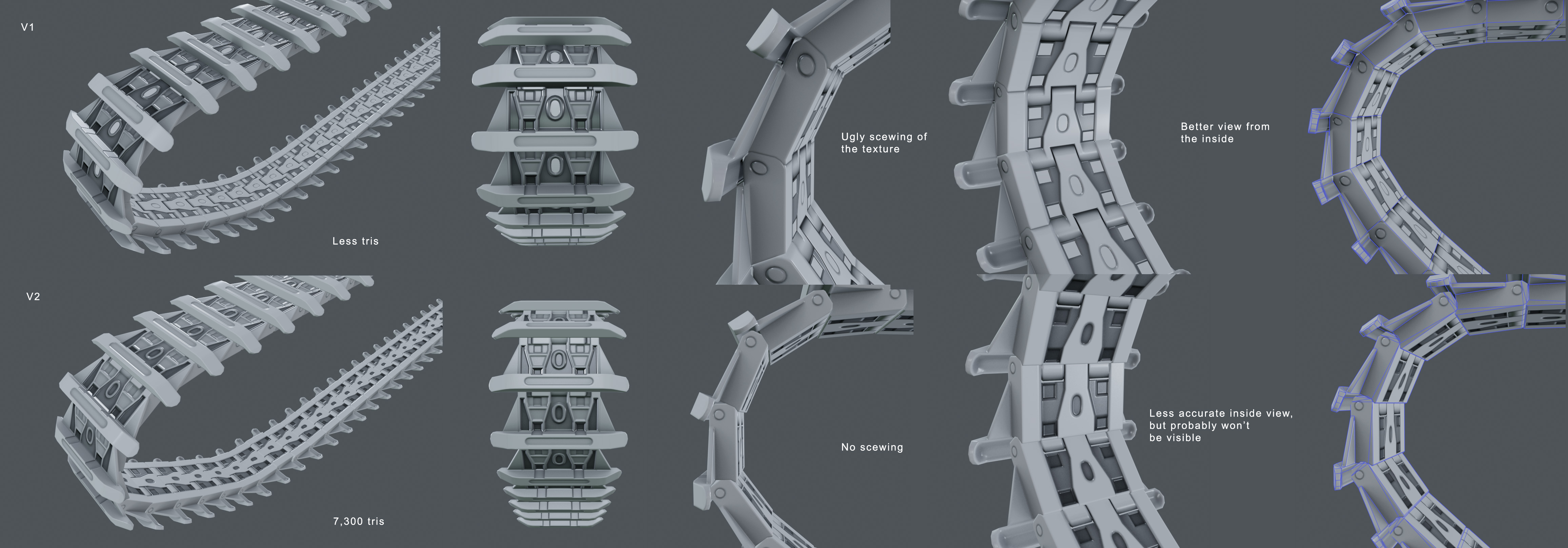 V1

Less tris

Ugly scewing of the texture

Better view from the inside

V2

7,300 tris

No scewing

Less accurate inside view, but probably won't be visible