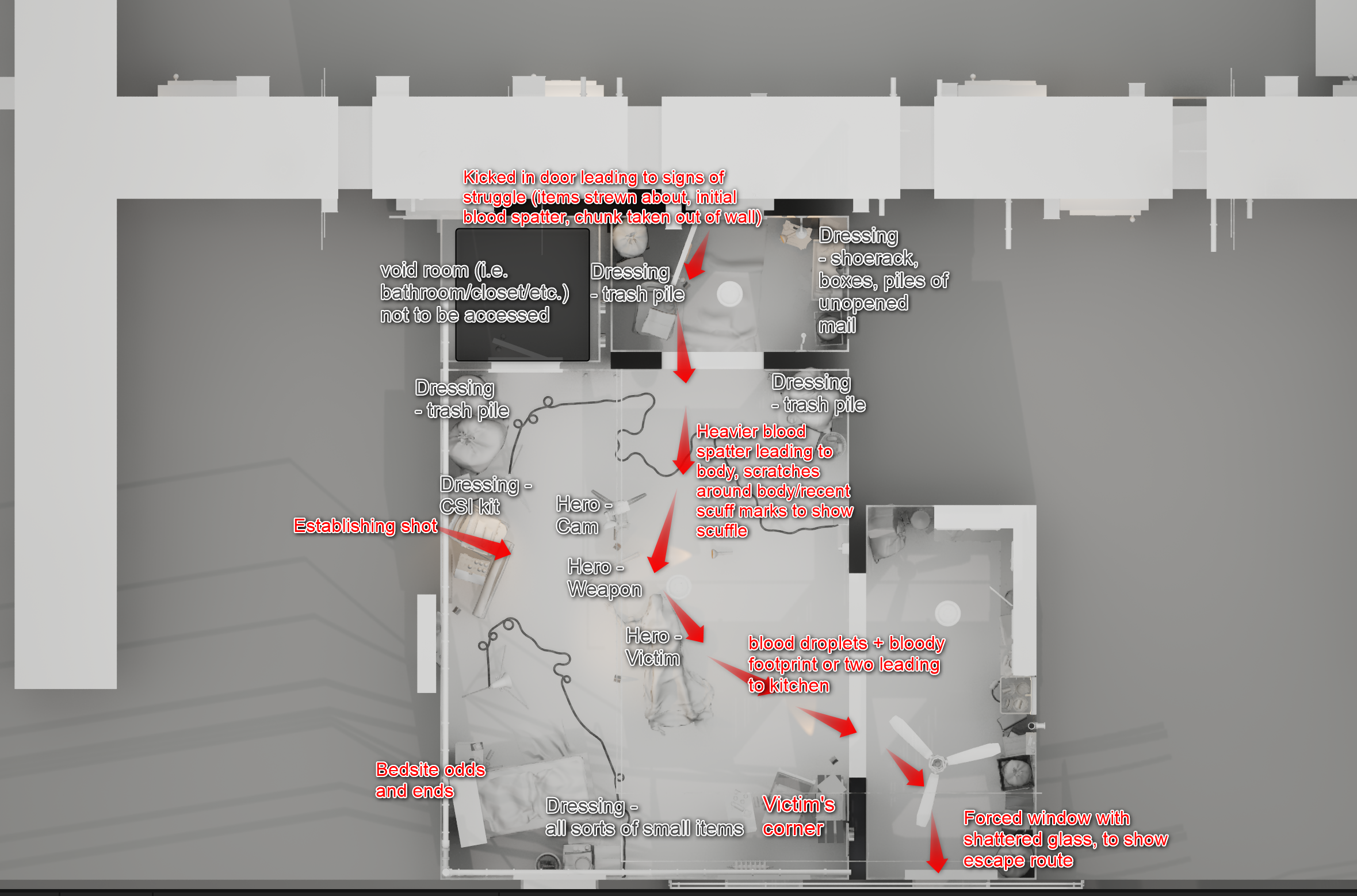 Kicked in door leading to signs of struggle (items strewn about, initial blood spatter, chunk taken out of wall)

void room (i.e. bathroom/closet/etc.) not to be accessed

Dressing - trash pile

Dressing - shoerack, boxes, piles of unopened mail

Dressing - trash pile

Dressing - trash pile

Heavier blood spatter leading to body, scratches around body/recent scuff marks to show scuffle

Dressing - CSI kit

Hero - Cam

Establishing shot

Hero - Weapon

Hero - Victim

blood droplets + bloody footprint or two leading to kitchen

Bedsite odds and ends

Dressing - all sorts of small items

Victim's corner

Forced window with shattered glass, to show escape route