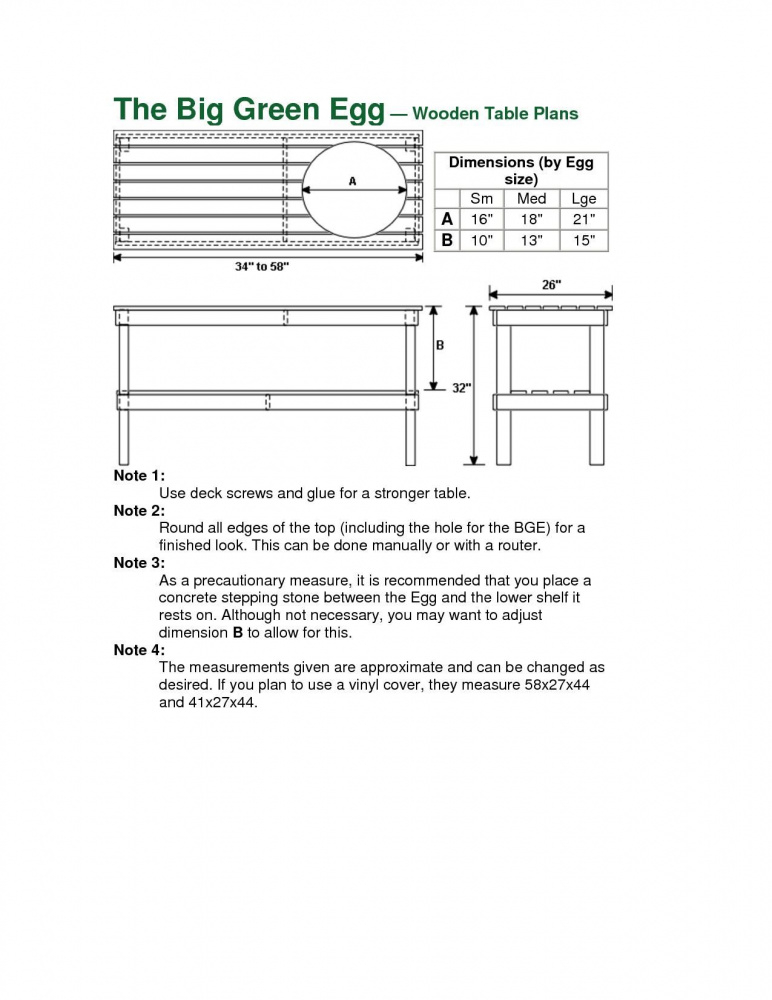 The Big Green Egg — Wooden Table Plans

A

34" to 58"

| Dimensions (by Egg size) | | | |
|---|---|---|---|
| | Sm | Med | Lge |
| A | 16" | 18" | 21" |
| B | 10" | 13" | 15" |

26"

B

32"

Note 1:
Use deck screws and glue for a stronger table.
Note 2:
Round all edges of the top (including the hole for the BGE) for a finished look. This can be done manually or with a router.
Note 3:
As a precautionary measure, it is recommended that you place a concrete stepping stone between the Egg and the lower shelf it rests on. Although not necessary, you may want to adjust dimension B to allow for this.
Note 4:
The measurements given are approximate and can be changed as desired. If you plan to use a vinyl cover, they measure 58x27x44 and 41x27x44.