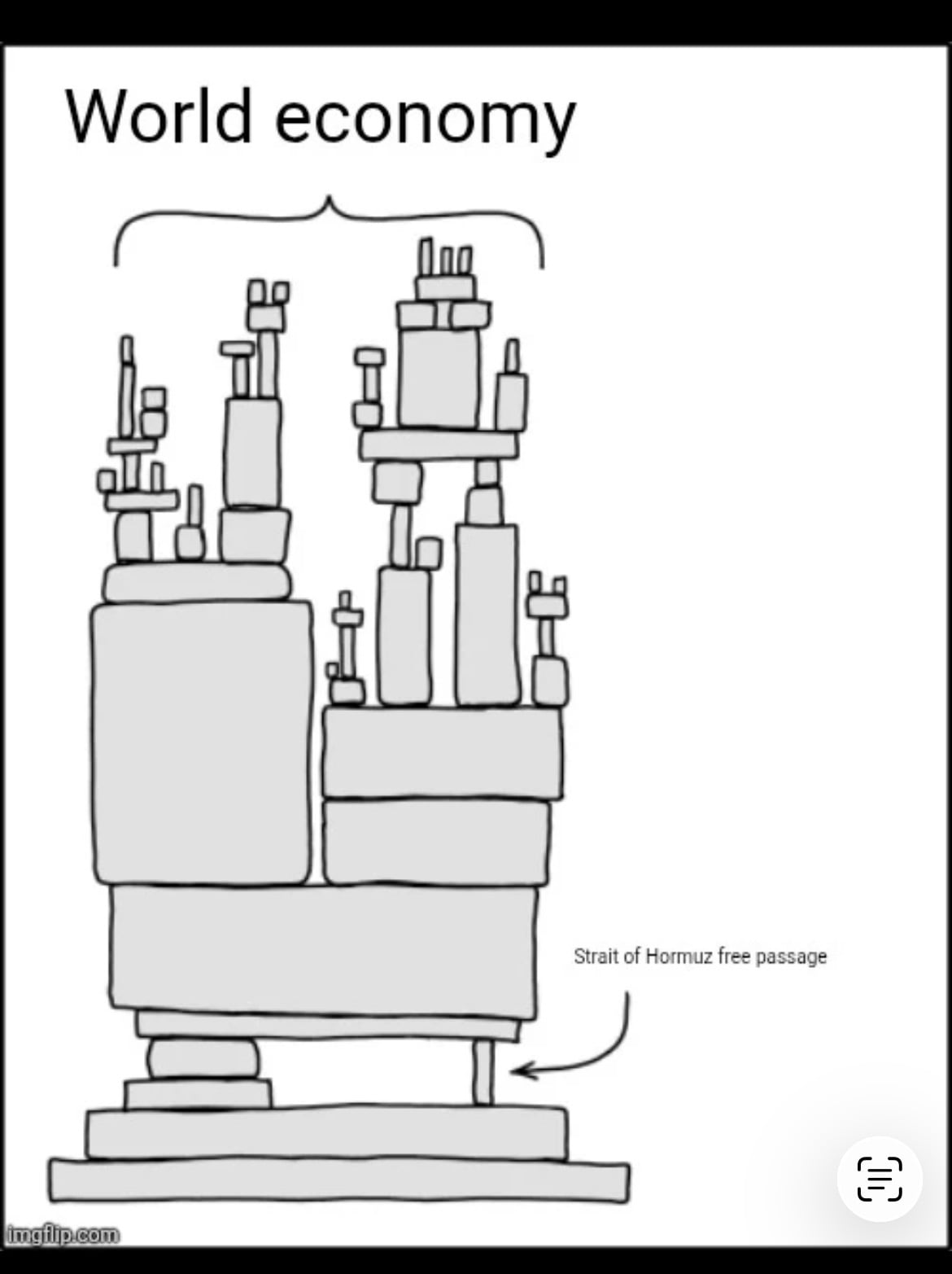 World economy

Strait of Hormuz free passage

imgflip.com