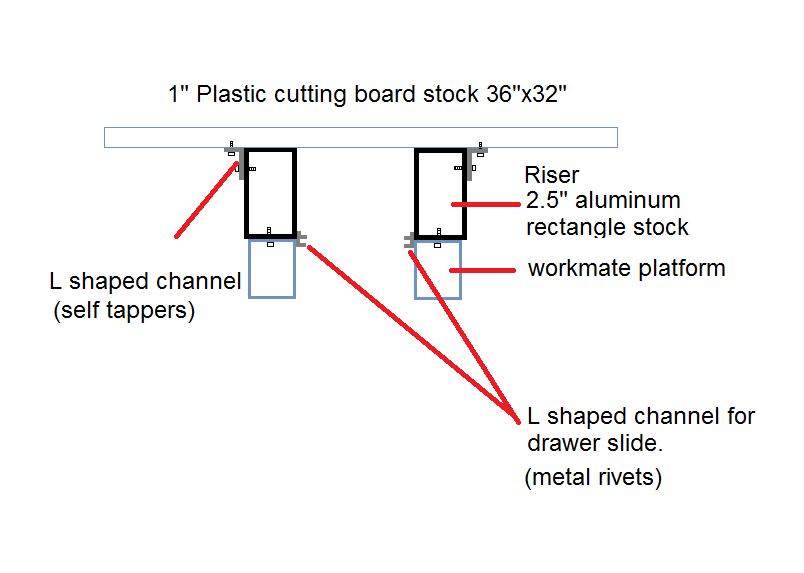 1" Plastic cutting board stock 36"x32"

Riser
2.5" aluminum rectangle stock

workmate platform

L shaped channel (self tappers)

L shaped channel for drawer slide.
(metal rivets)