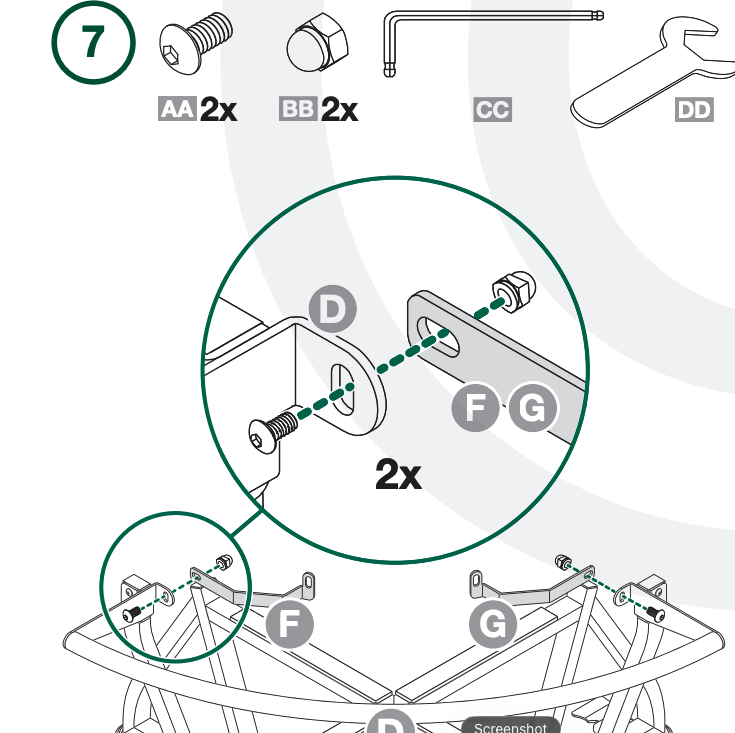 7

AA 2x

BB 2x

CC

DD

D

F G

2x

F

G

D

Screenshot